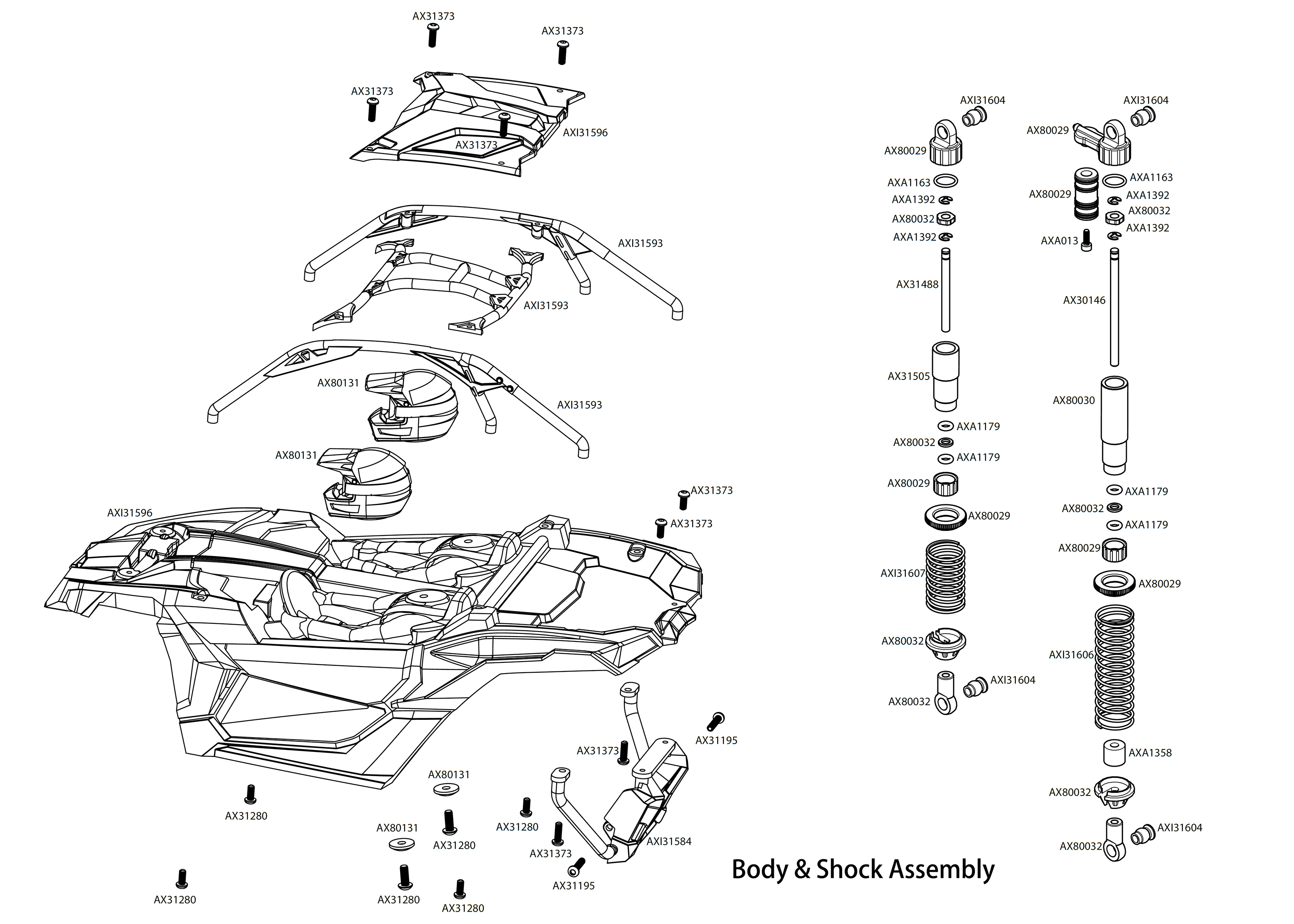 AX31373
AX31373
AX31373
AX31373
AXI31596
AXI31593
AXI31593
AX80131
AXI31593
AX80131
AXI31596
AX31373
AX31373
AX31195
AX31373
AX80131
AX31280
AX80131
AX31280
AX31280
AX31373
AXI31584
AX31195
AX31280
AX31280
AX31280

AXI31604
AX80029
AXA1163
AXA1392
AX80032
AXA1392
AX31488
AX31505
AXA1179
AX80032
AXA1179
AX80029
AX80029
AXI31607
AX80032
AXI31604
AX80032

AXI31604
AX80029
AX80029
AXA1163
AXA1392
AX80032
AXA1392
AXA013
AX30146
AX80030
AXA1179
AX80032
AXA1179
AX80029
AX80029
AXI31606
AXA1358
AX80032
AXI31604
AX80032

Body & Shock Assembly