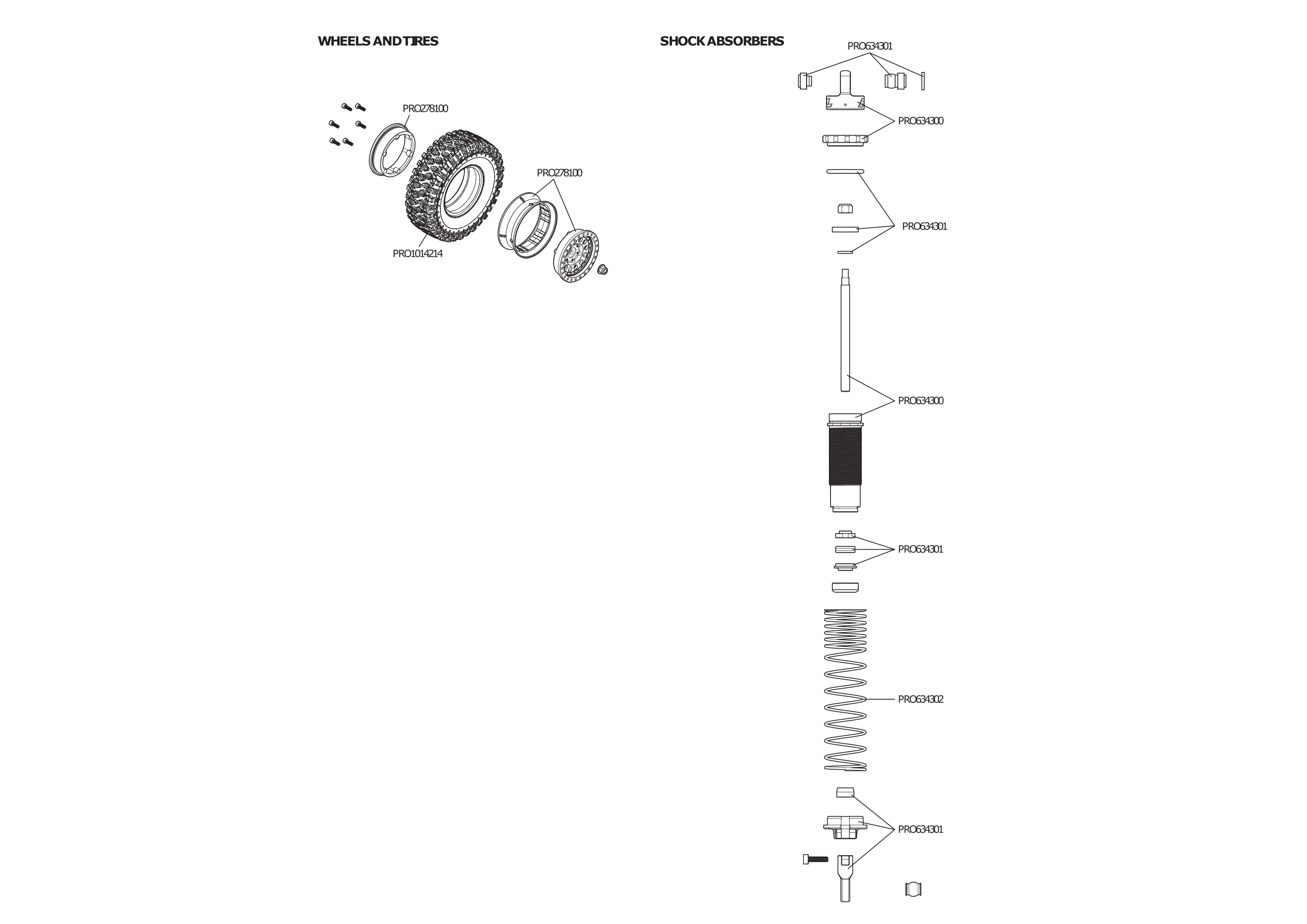 WHEELS AND TIRES

PRO278100

PRO278100

PRO1014214

SHOCK ABSORBERS

PRO634301

PRO634300

PRO634301

PRO634300

PRO634301

PRO634302

PRO634301