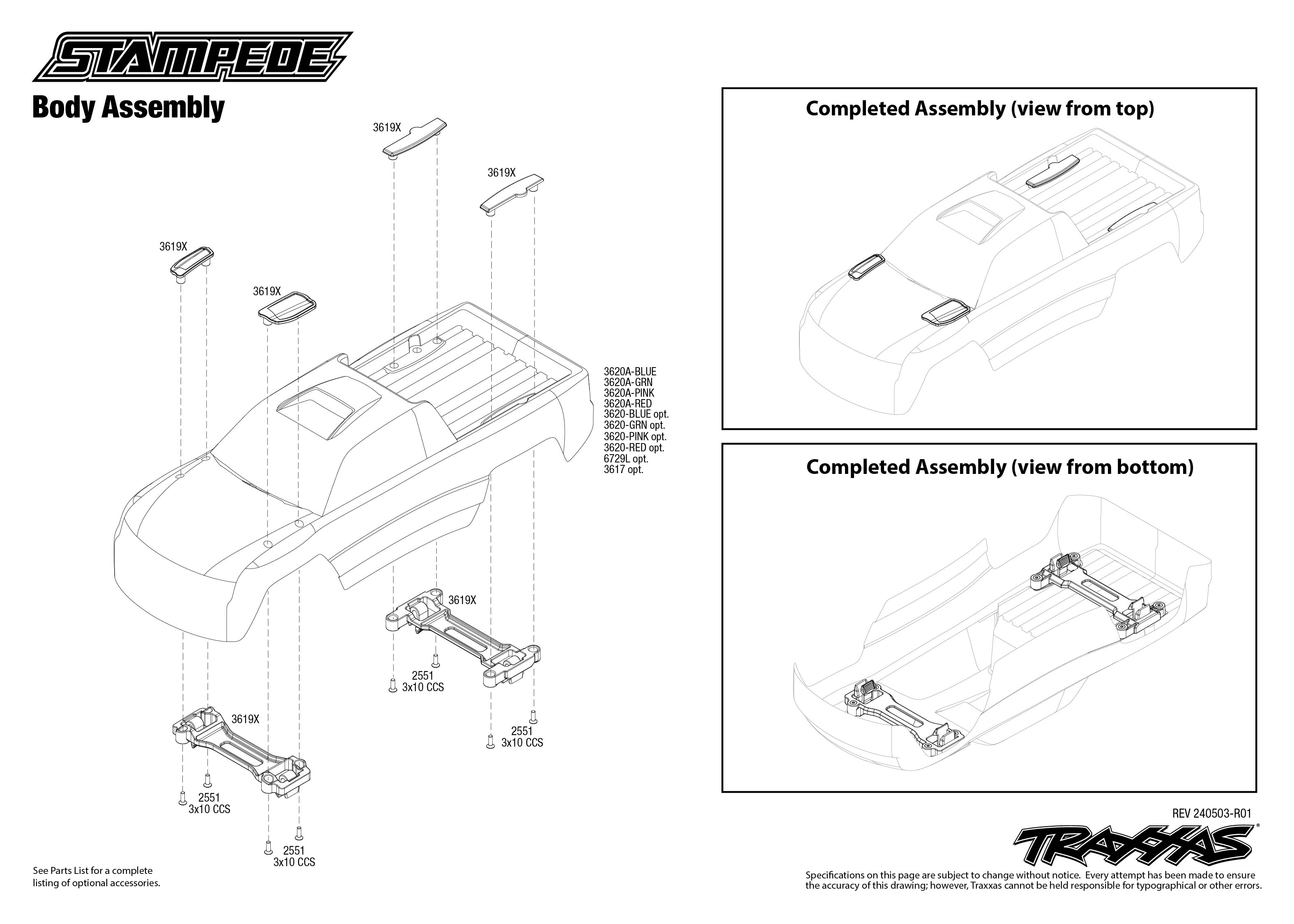 STAMPEDE

Body Assembly

3619X

3619X

3619X

3619X

3620A-BLUE
3620A-GRN
3620A-PINK
3620A-RED
3620-BLUE opt.
3620-GRN opt.
3620-PINK opt.
3620-RED opt.
6729L opt.
3617 opt.

3619X

2551
3x10 CCS

2551
3x10 CCS

3619X

2551
3x10 CCS

2551
3x10 CCS

See Parts List for a complete listing of optional accessories.

Completed Assembly (view from top)

Completed Assembly (view from bottom)

REV 240503-R01

TRAXXAS®

Specifications on this page are subject to change without notice. Every attempt has been made to ensure the accuracy of this drawing; however, Traxxas cannot be held responsible for typographical or other errors.